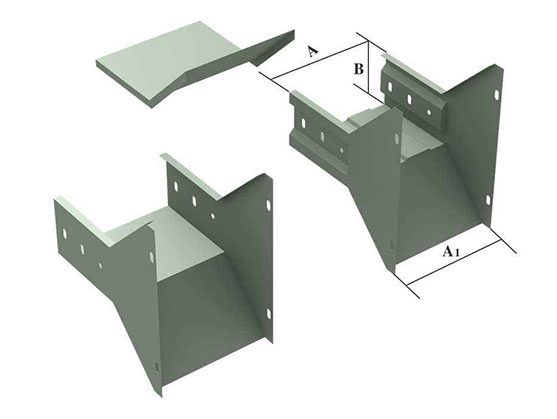 A
B
$A_1$